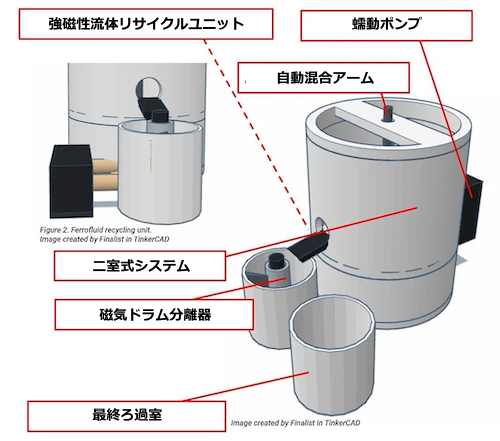 強磁性流体リサイクルユニット

蠕動ポンプ

自動混合アーム

Figure 2. Ferrofluid recycling unit. Image created by Finalist in TinkerCAD

二室式システム

磁気ドラム分離器

最終ろ過室

Image created by Finalist in TinkerCAD